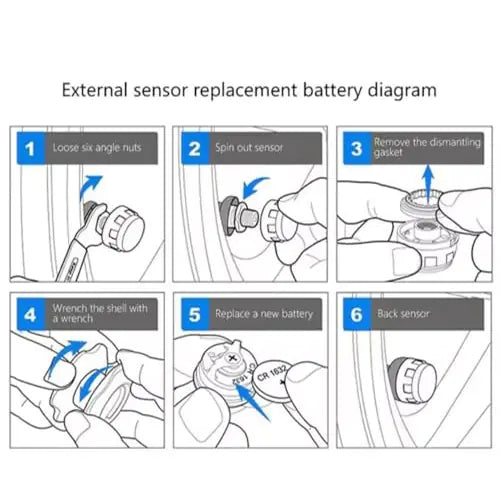 External sensor replacement battery diagram

1 Loose six angle nuts

2 Spin out sensor

3 Remove the dismantling gasket

4 Wrench the shell with a wrench

5 Replace a new battery

CR 1632

CR 1632

6 Back sensor