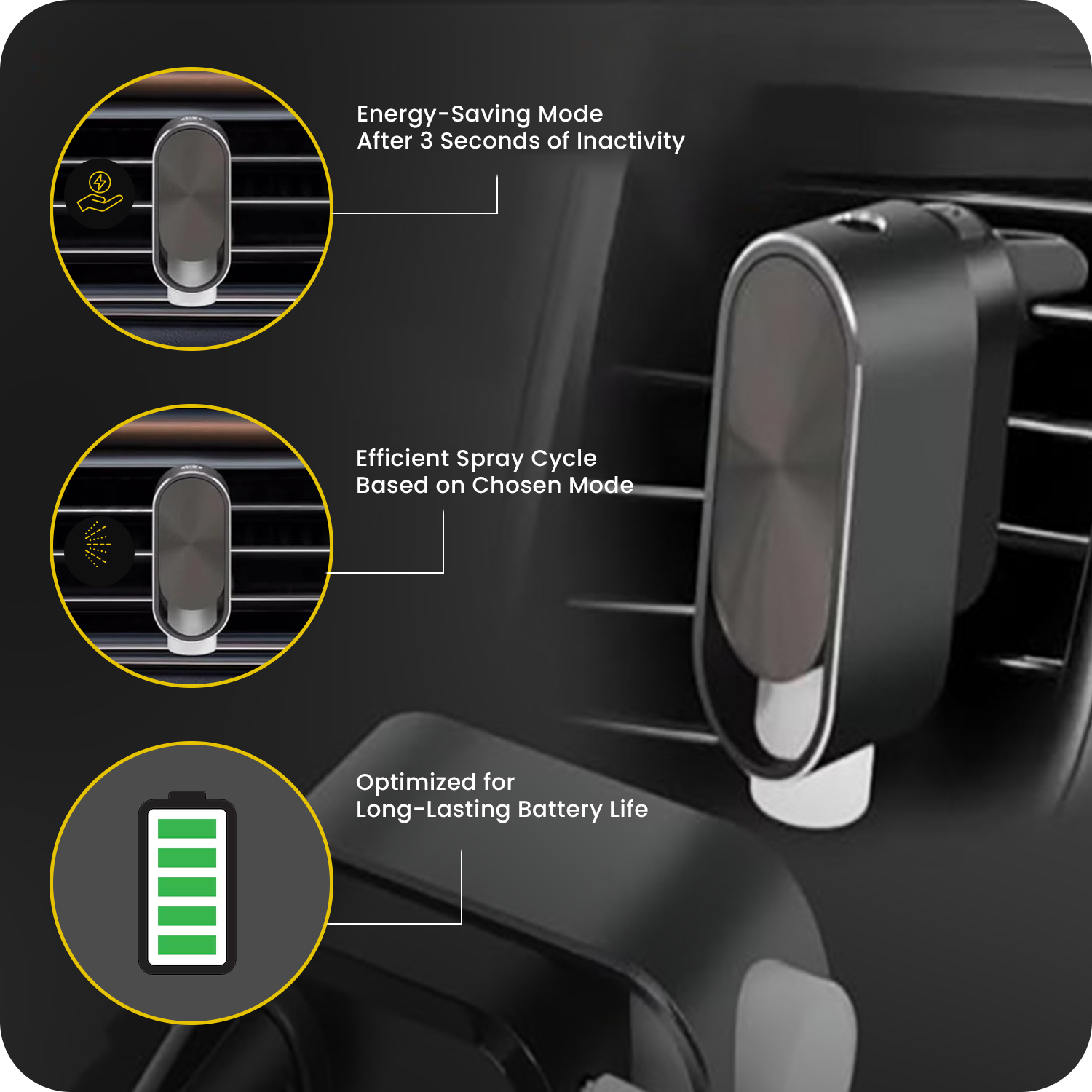 Energy-Saving Mode
After 3 Seconds of Inactivity

Efficient Spray Cycle
Based on Chosen Mode

Optimized for
Long-Lasting Battery Life